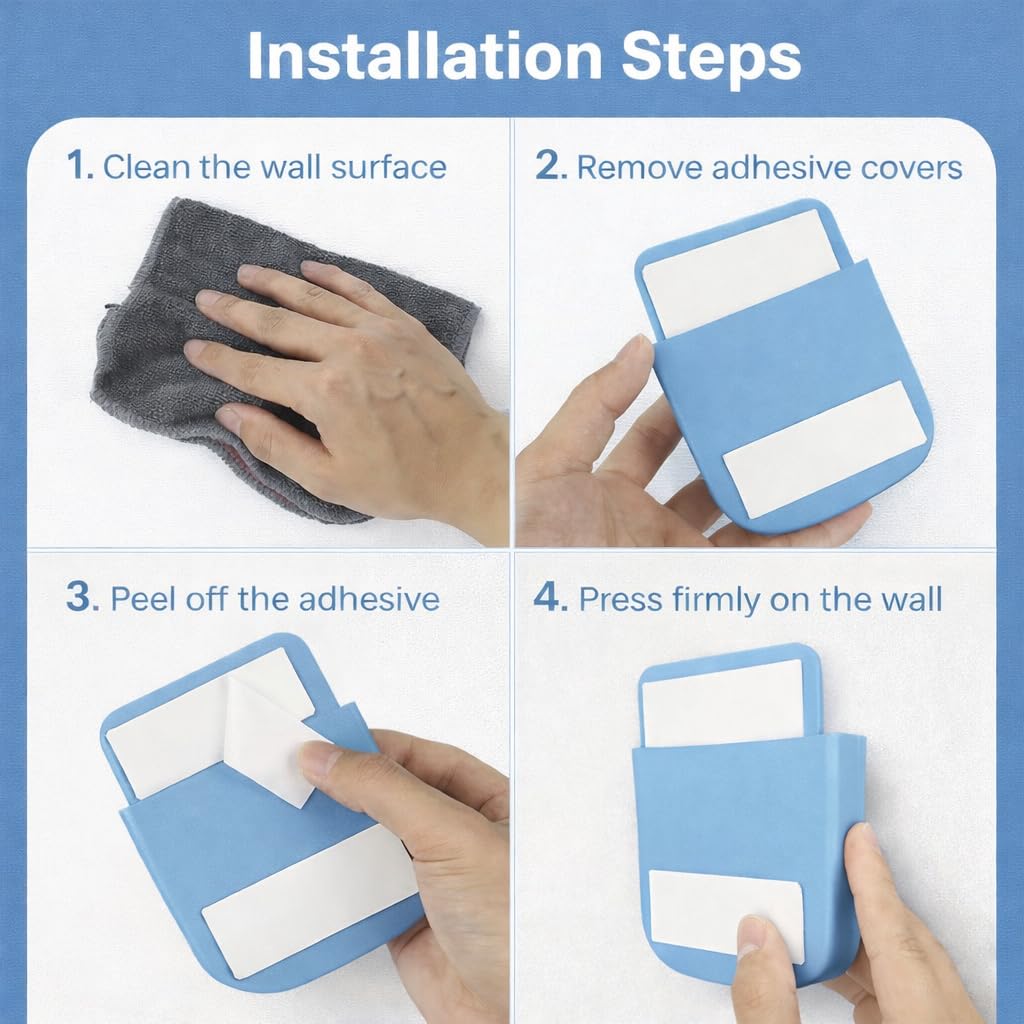 Installation Steps

1. Clean the wall surface

2. Remove adhesive covers

3. Peel off the adhesive

4. Press firmly on the wall