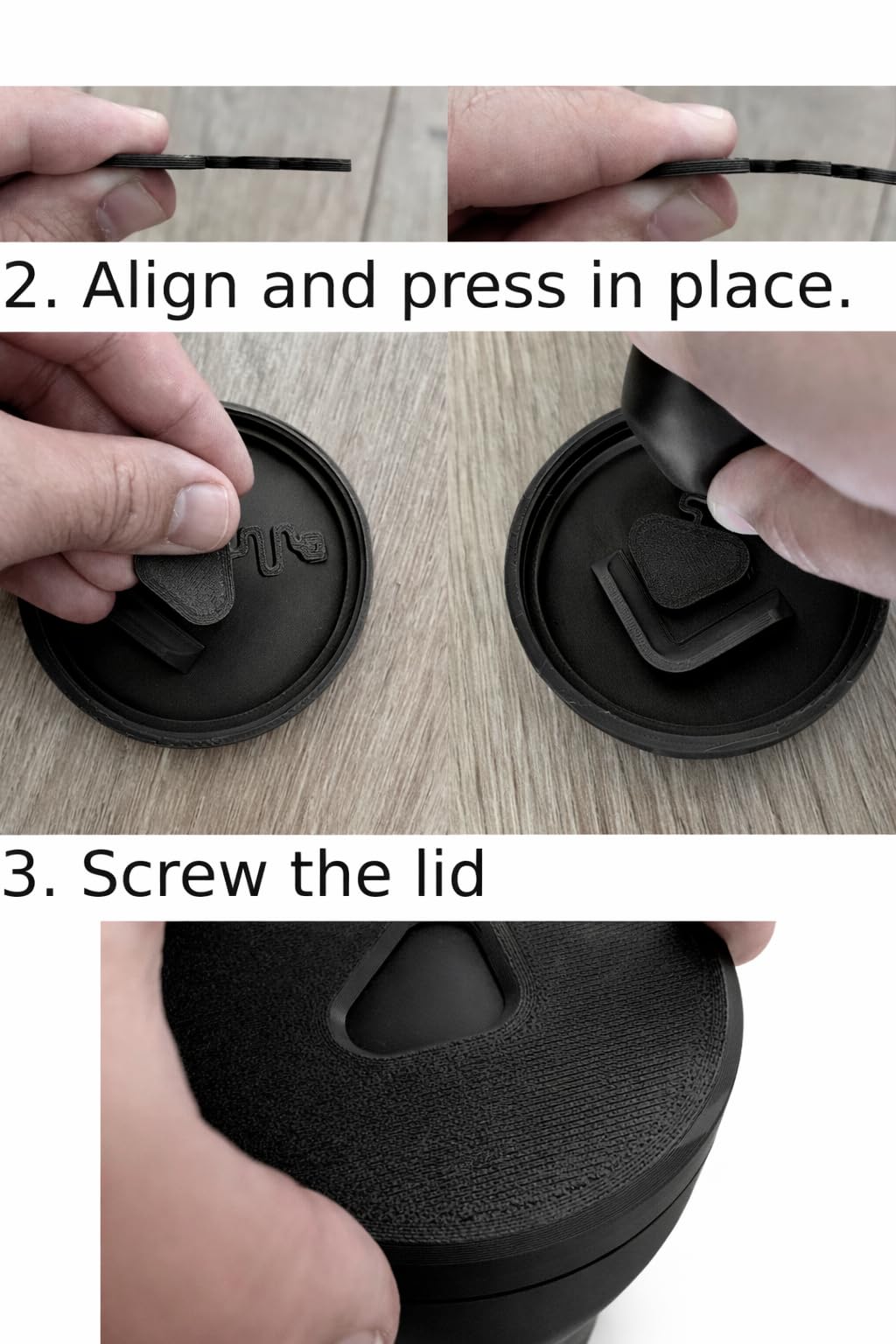 2. Align and press in place.

3. Screw the lid